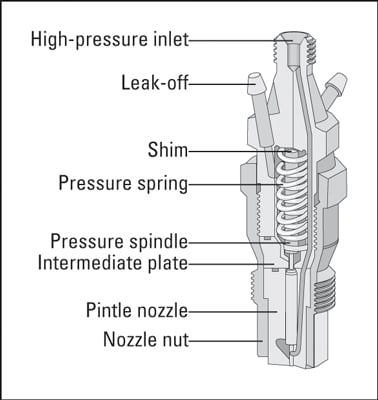 High-pressure inlet
Leak-off
Shim
Pressure spring
Pressure spindle
Intermediate plate
Pintle nozzle
Nozzle nut