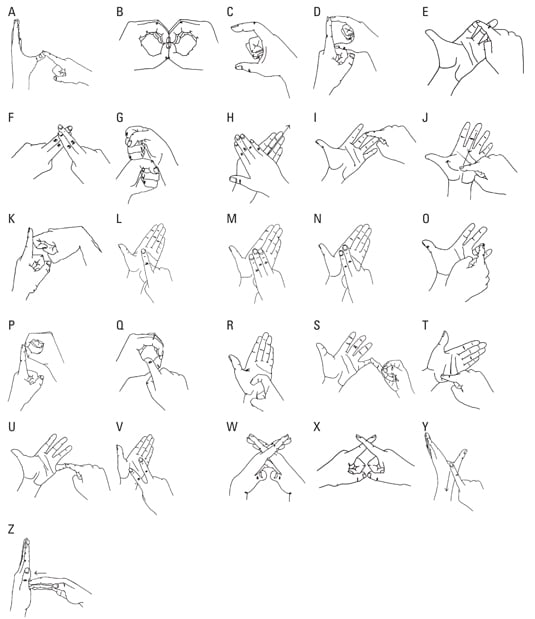 A B C D E
F G H I J
K L M N O
P Q R S T
U V W X Y
Z