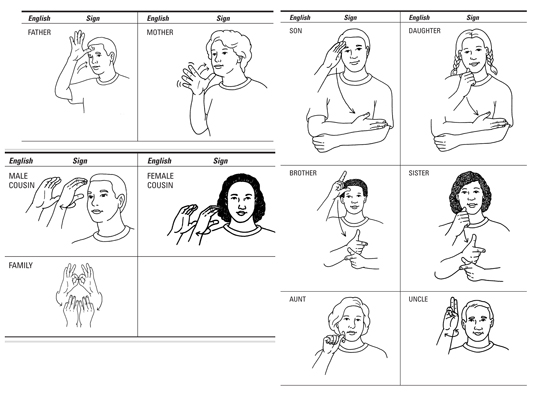 | English | Sign | English | Sign |
|---|---|---|---|
| FATHER | | MOTHER | |

| English | Sign | English | Sign |
|---|---|---|---|
| MALE COUSIN | | FEMALE COUSIN | |
| FAMILY | | | |

| English | Sign | English | Sign |
|---|---|---|---|
| SON | | DAUGHTER | |
| BROTHER | | SISTER | |
| AUNT | | UNCLE | |