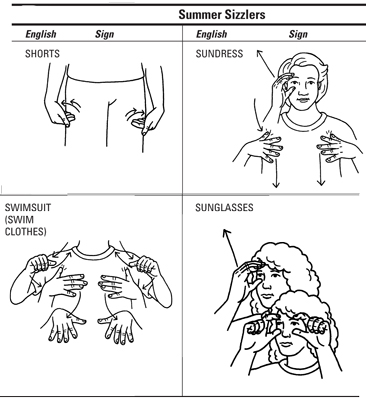 Summer Sizzlers

| English | Sign | English | Sign |
|---|---|---|---|
| SHORTS | | SUNDRESS | |
| SWIMSUIT (SWIM CLOTHES) | | SUNGLASSES | |