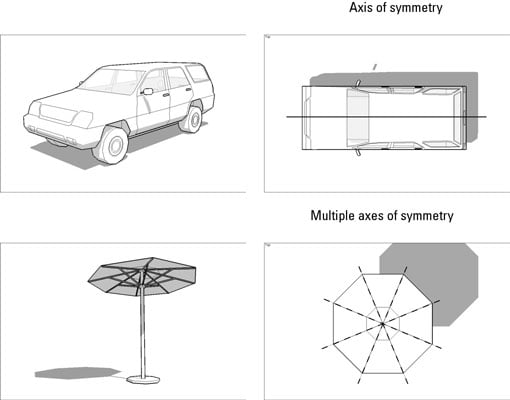 Axis of symmetry

Multiple axes of symmetry