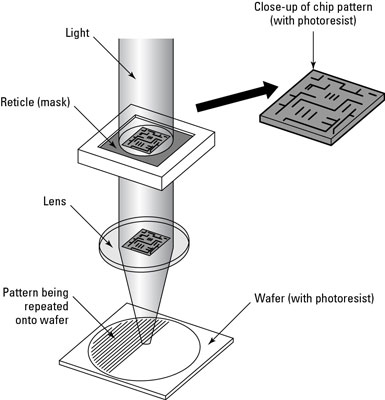 Close-up of chip pattern (with photoresist)

Light

Reticle (mask)

Lens

Pattern being repeated onto wafer

Wafer (with photoresist)