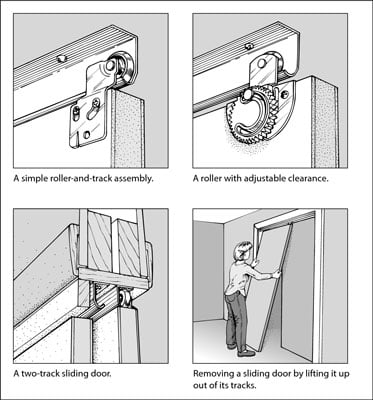 A simple roller-and-track assembly.

A roller with adjustable clearance.

A two-track sliding door.

Removing a sliding door by lifting it up out of its tracks.