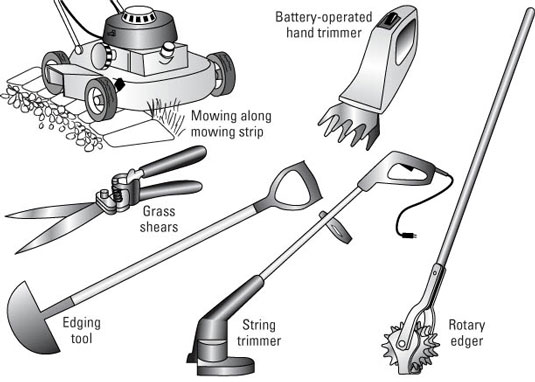 Battery-operated hand trimmer

Mowing along mowing strip

Grass shears

Edging tool

String trimmer

Rotary edger