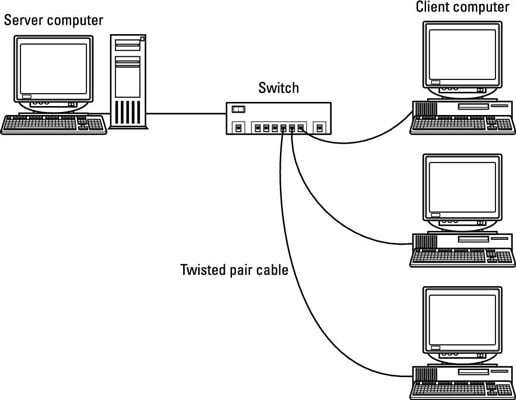 Server computer

Client computer

Switch

Twisted pair cable