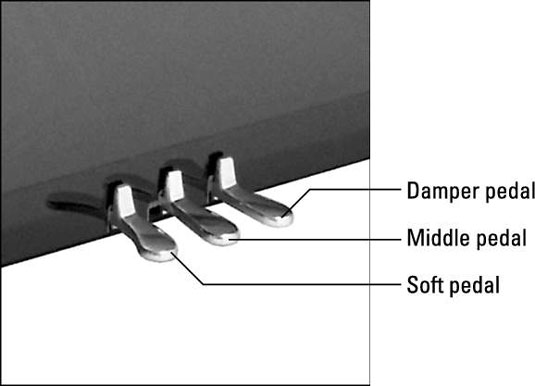 Damper pedal
Middle pedal
Soft pedal