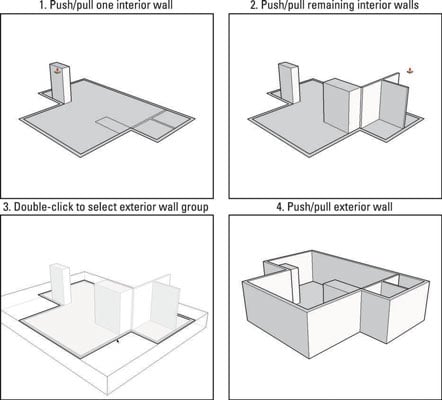 1. Push/pull one interior wall

2. Push/pull remaining interior walls

3. Double-click to select exterior wall group

4. Push/pull exterior wall